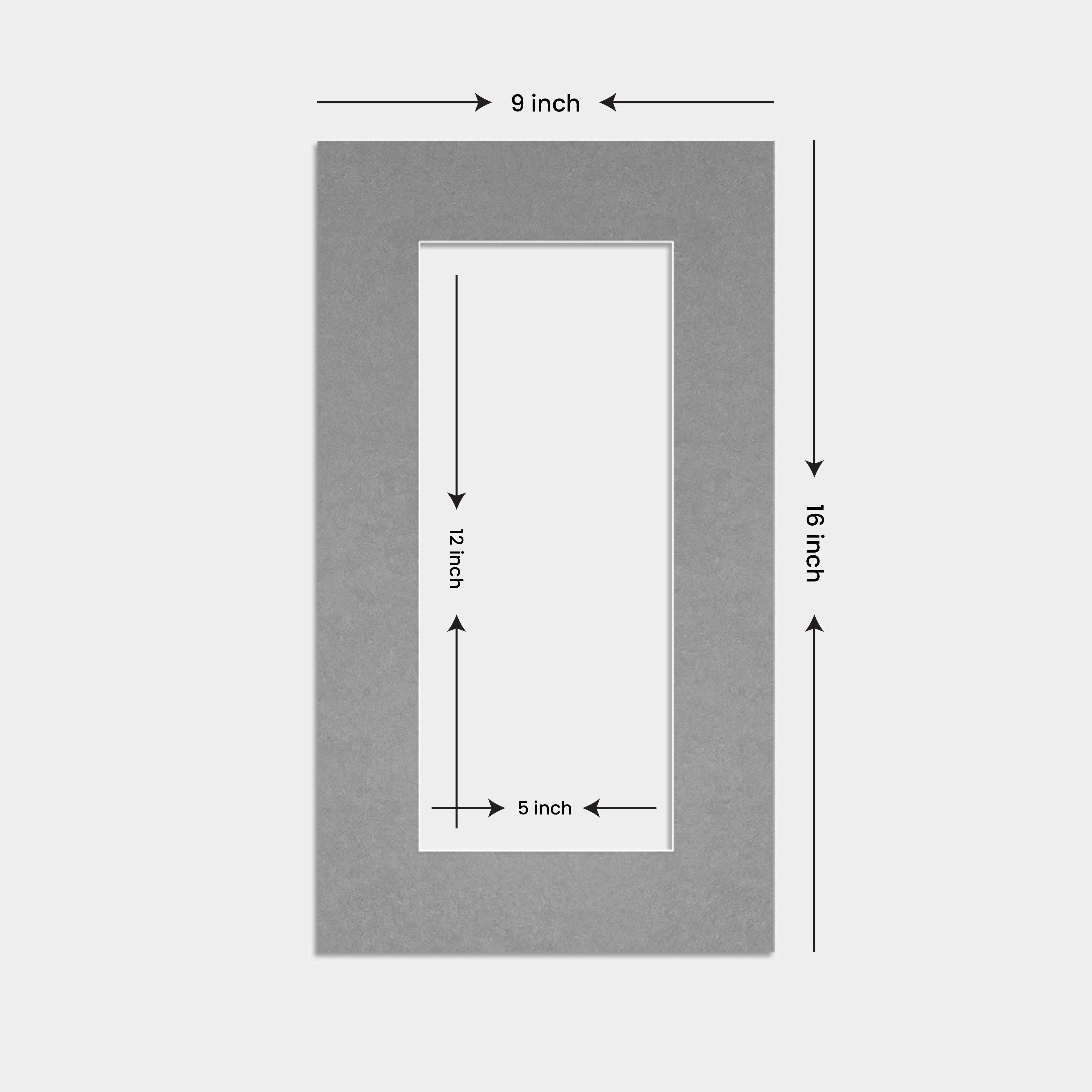 9 inch

12 inch

16 inch

5 inch